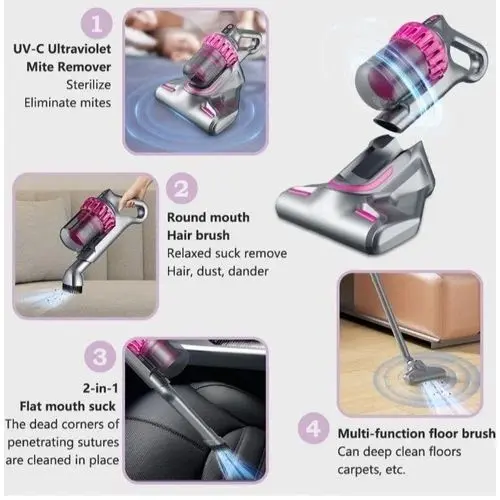 1

UV-C Ultraviolet Mite Remover
Sterilize
Eliminate mites

2

Round mouth Hair brush
Relaxed suck remove
Hair, dust, dander

3

2-in-1 Flat mouth suck
The dead corners of penetrating sutures are cleaned in place

4

Multi-function floor brush
Can deep clean floors carpets, etc.