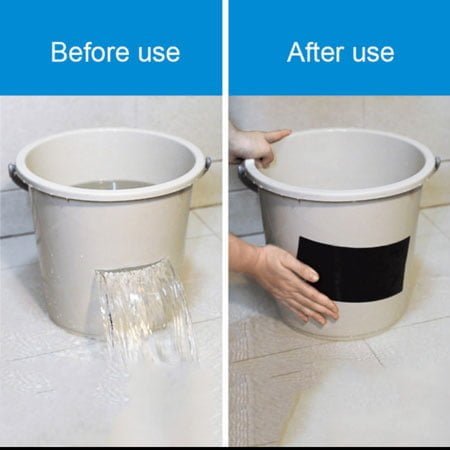 Before use

After use