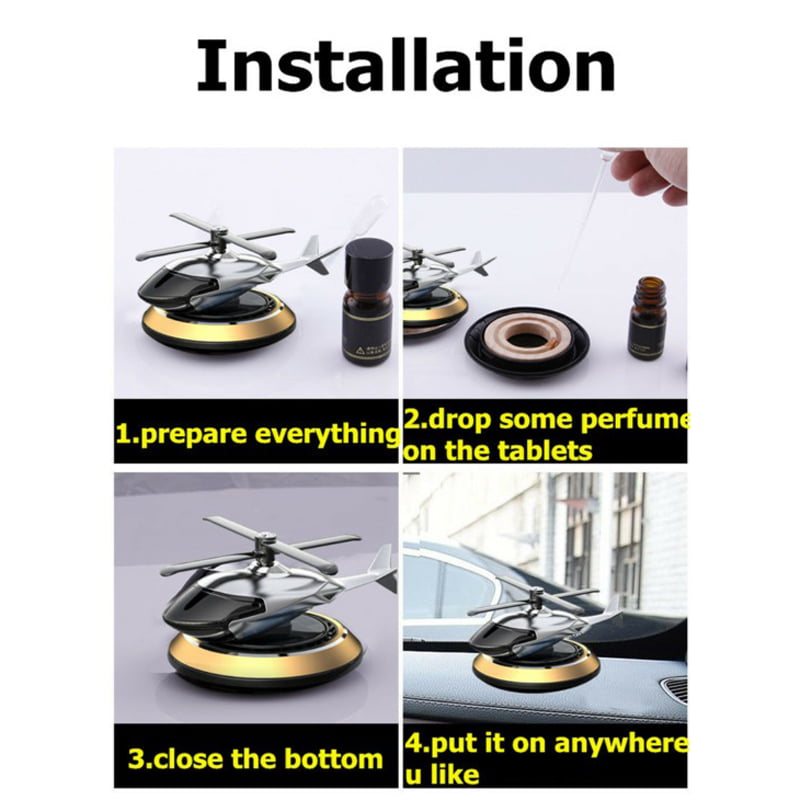 Installation

1.prepare everything

2.drop some perfume on the tablets

3.close the bottom

4.put it on anywhere u like