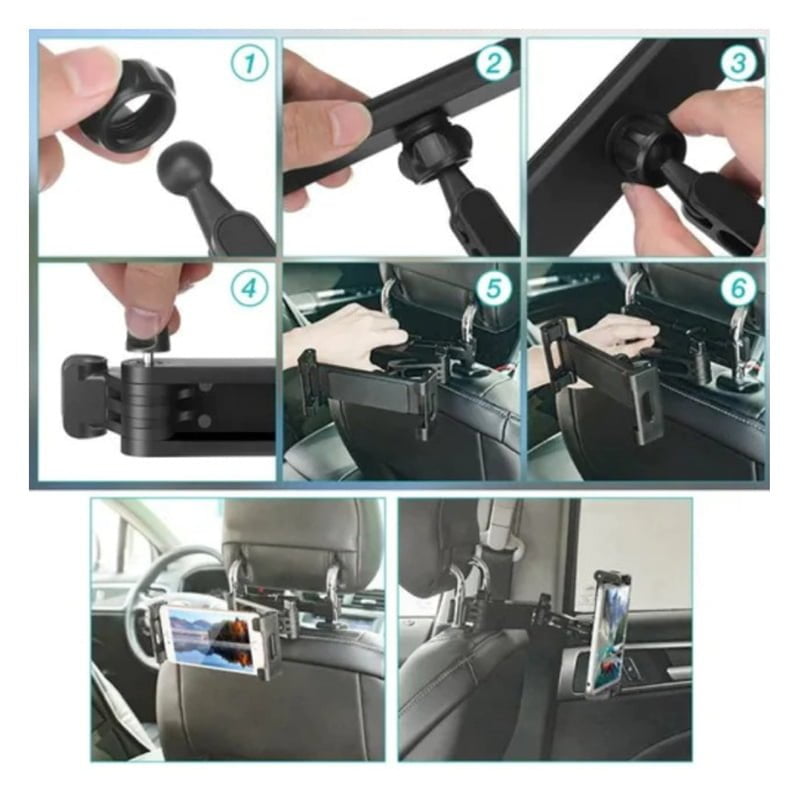 1
2
3
4
5
6