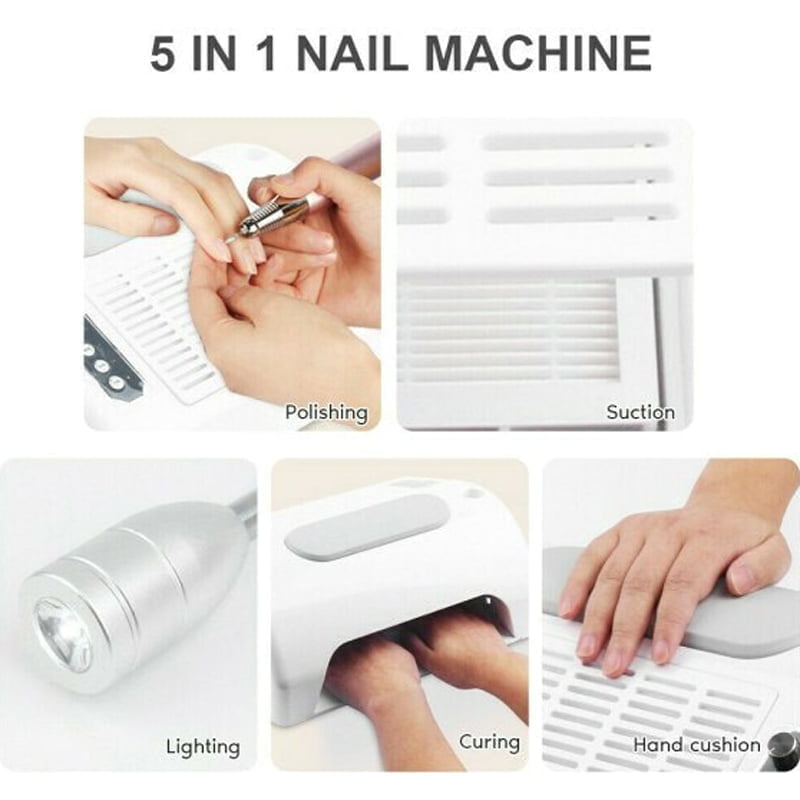 5 IN 1 NAIL MACHINE

Polishing

Suction

Lighting

Curing

Hand cushion