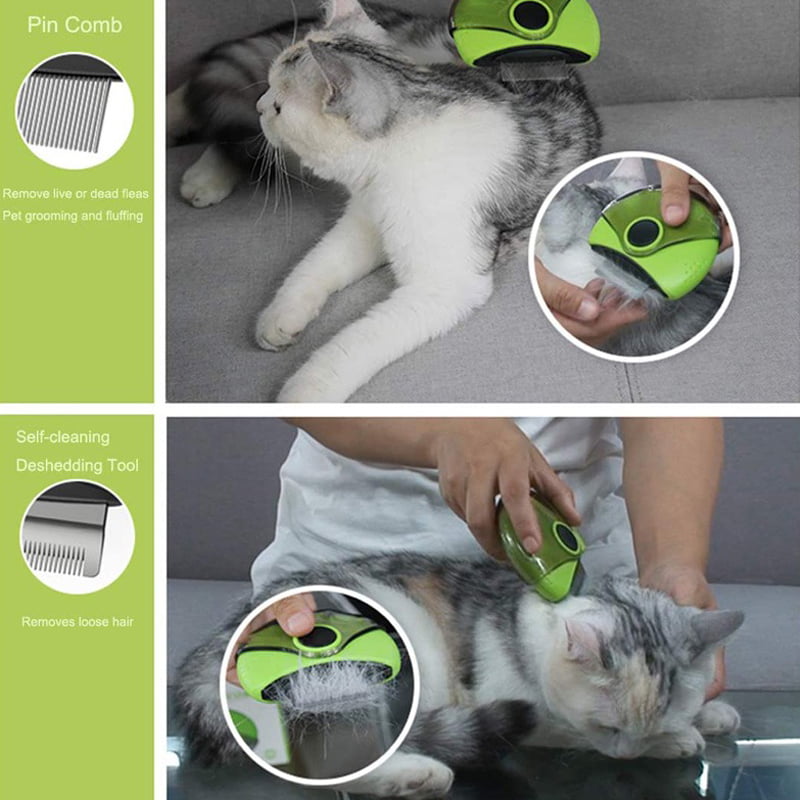 Pin Comb

Remove live or dead fleas
Pet grooming and fluffing

Self-cleaning
Deshedding Tool

Removes loose hair